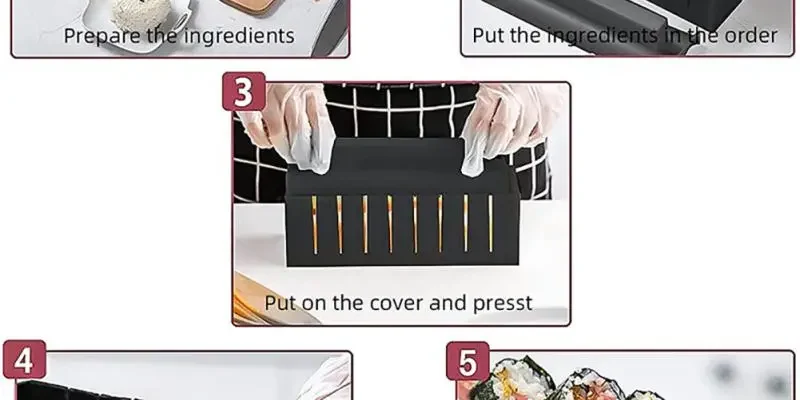 Prepare the ingredients

Put the ingredients in the order

3

Put on the cover and presst

4

5