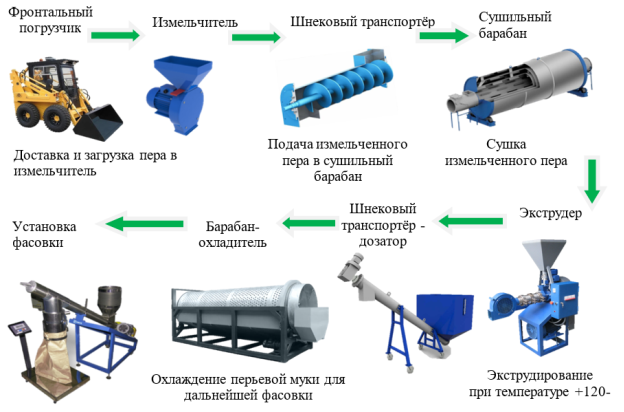 Фронтальный погрузчик

Измельчитель

Шнековый транспортёр

Сушильный барабан

Доставка и загрузка пера в измельчитель

Подача измельченного пера в сушильный барабан

Сушка измельченного пера

Экструдер

Шнековый транспортёр - дозатор

Барабан-охладитель

Установка фасовки

Охлаждение перьевой муки для дальнейшей фасовки

Экструдирование при температуре +120-