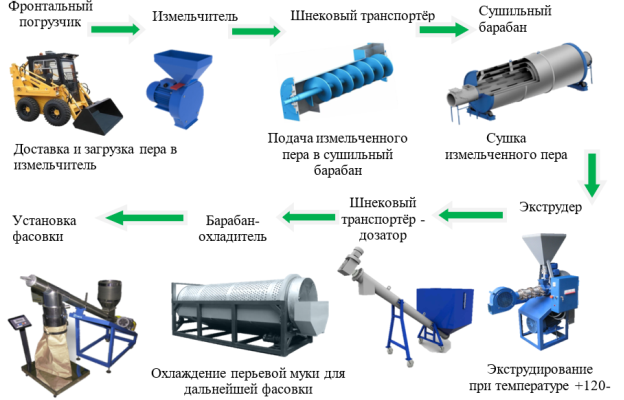 Фронтальный погрузчик

Измельчитель

Шнековый транспортёр

Сушильный барабан

Доставка и загрузка пера в измельчитель

Подача измельченного пера в сушильный барабан

Сушка измельченного пера

Экструдер

Шнековый транспортёр - дозатор

Барабан-охладитель

Установка фасовки

Охлаждение перьевой муки для дальнейшей фасовки

Экструдирование при температуре +120-